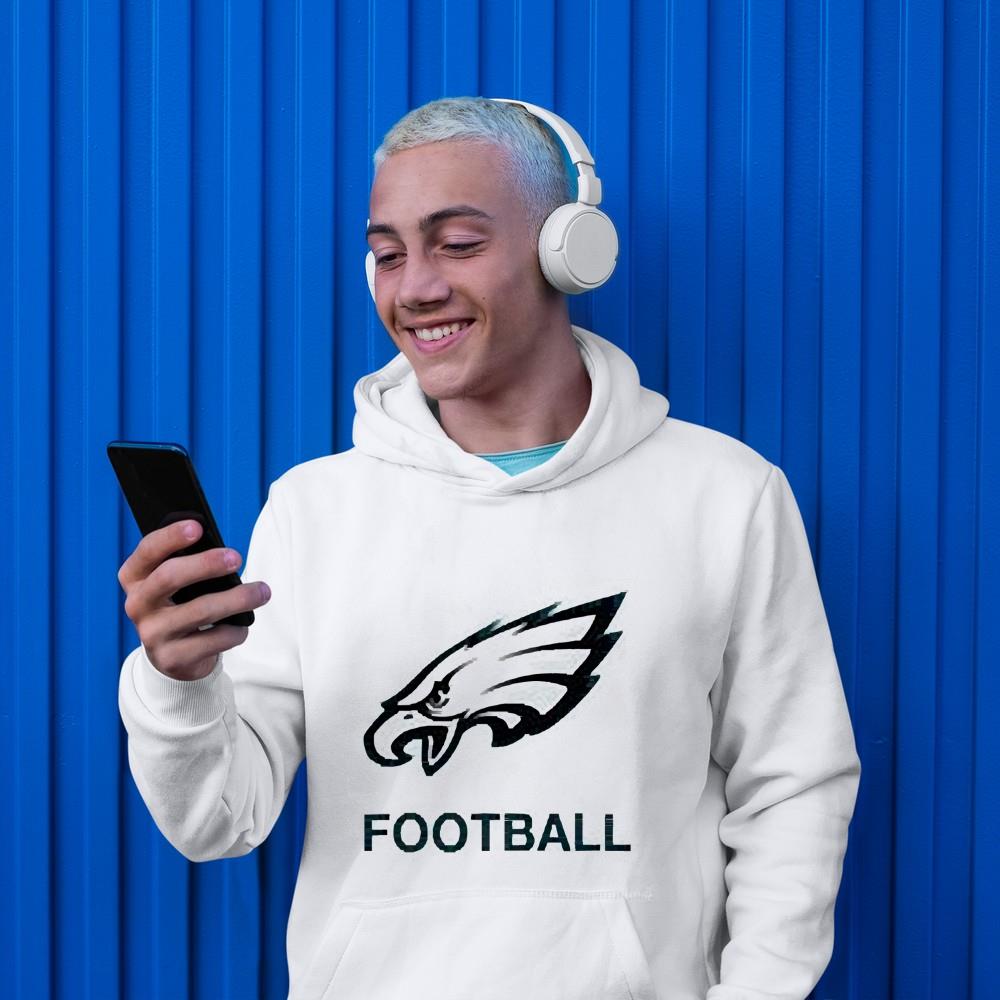 FOOTBALL